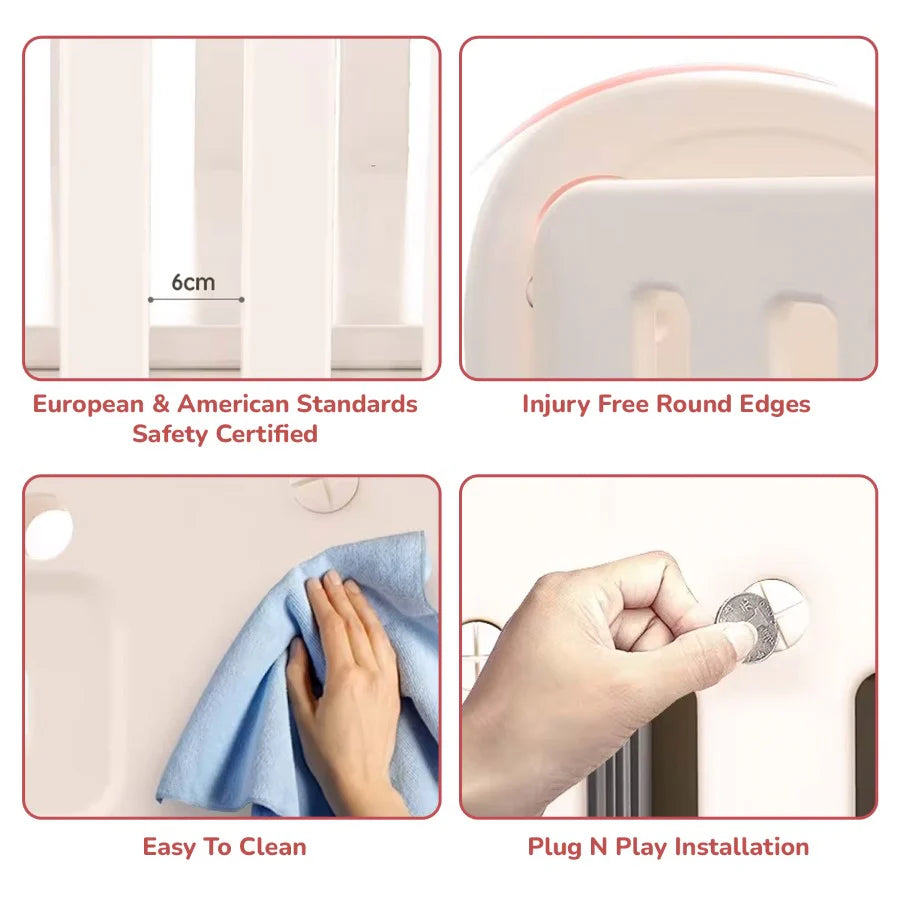 6cm

European & American Standards Safety Certified

Injury Free Round Edges

Easy To Clean

Plug N Play Installation